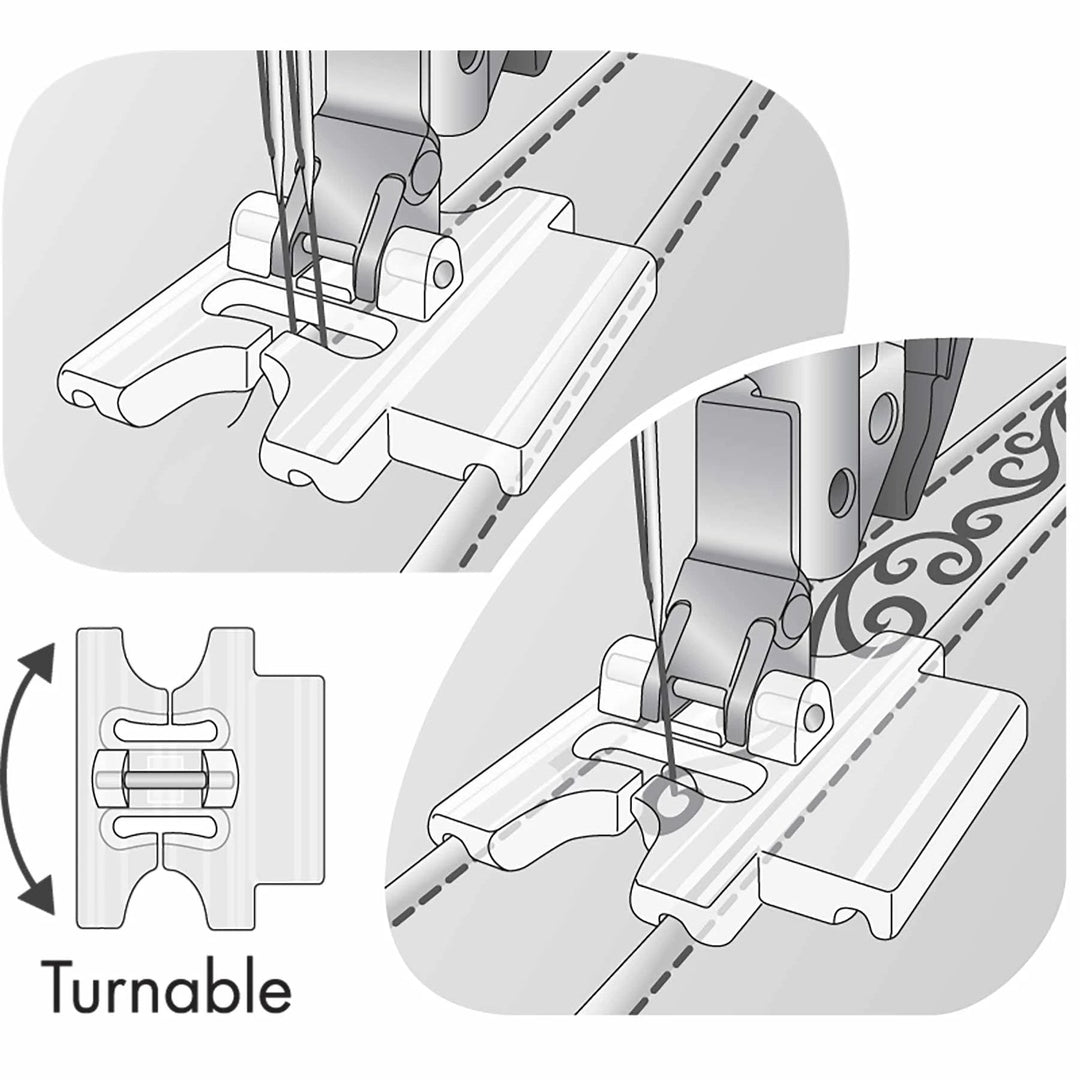 Turnable