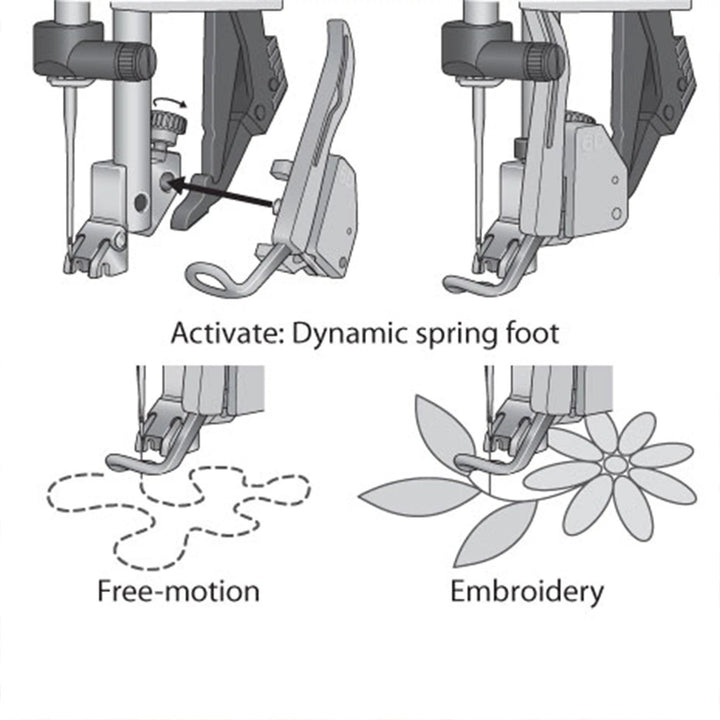 Activate: Dynamic spring foot

Free-motion

Embroidery