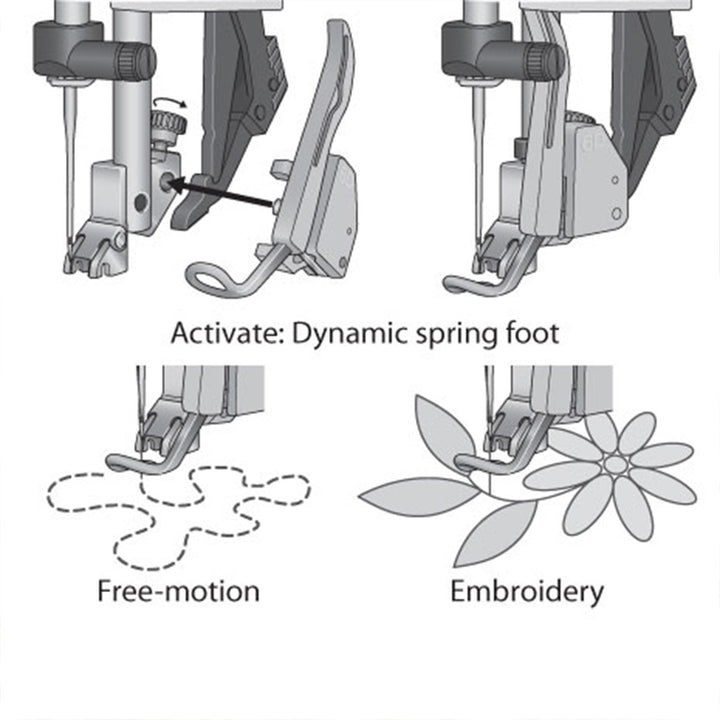 Activate: Dynamic spring foot

Free-motion

Embroidery